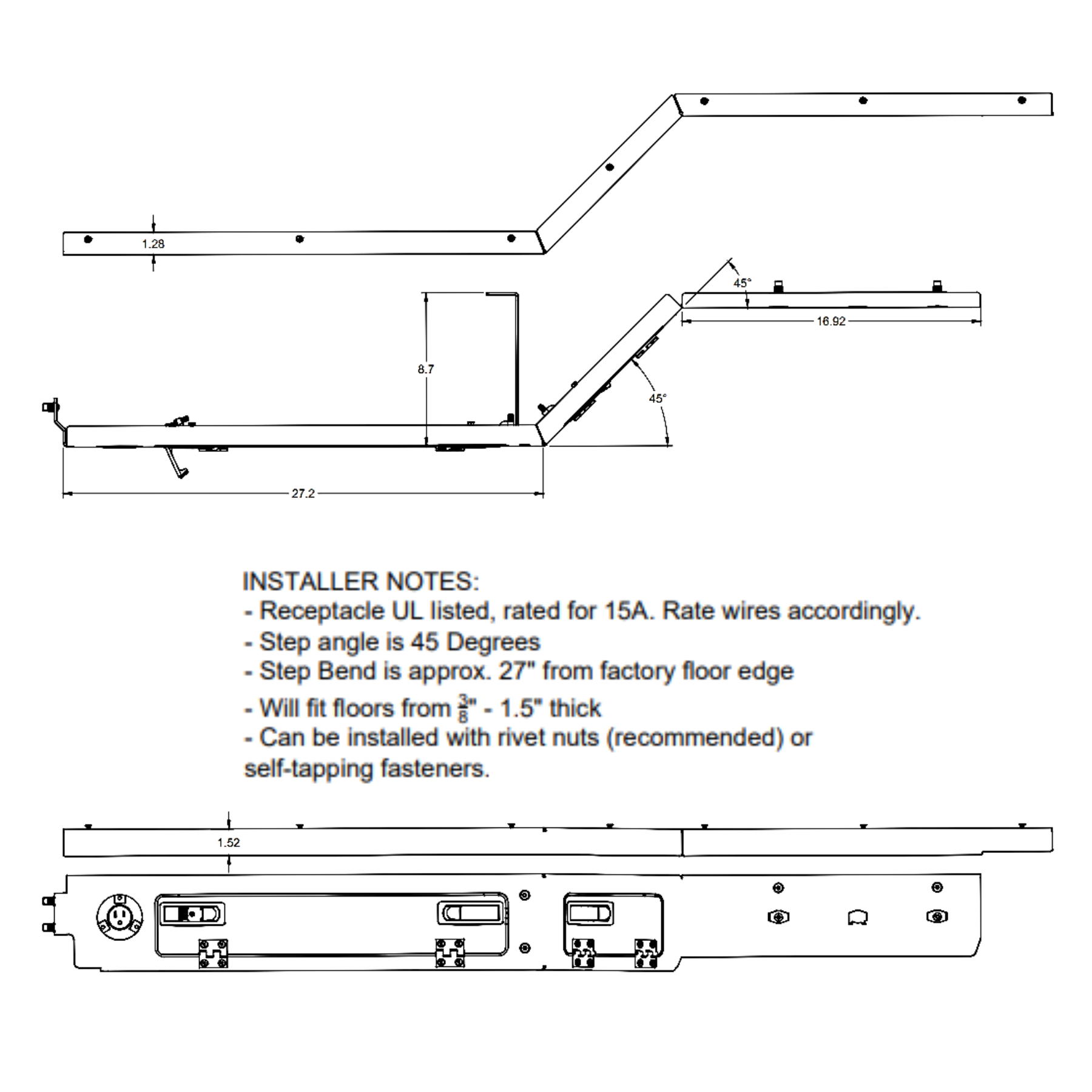 1.28

45°

16.92

8.7

45°

27.2

INSTALLER NOTES:
- Receptacle UL listed, rated for 15A. Rate wires accordingly.
- Step angle is 45 Degrees
- Step Bend is approx. 27" from factory floor edge
- Will fit floors from $\frac{3}{8}$" - 1.5" thick
- Can be installed with rivet nuts (recommended) or self-tapping fasteners.

1.52